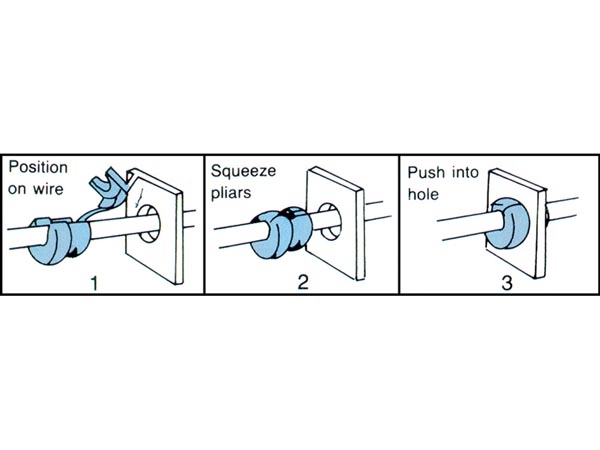 Position on wire

1

Squeeze pliars

2

Push into hole

3